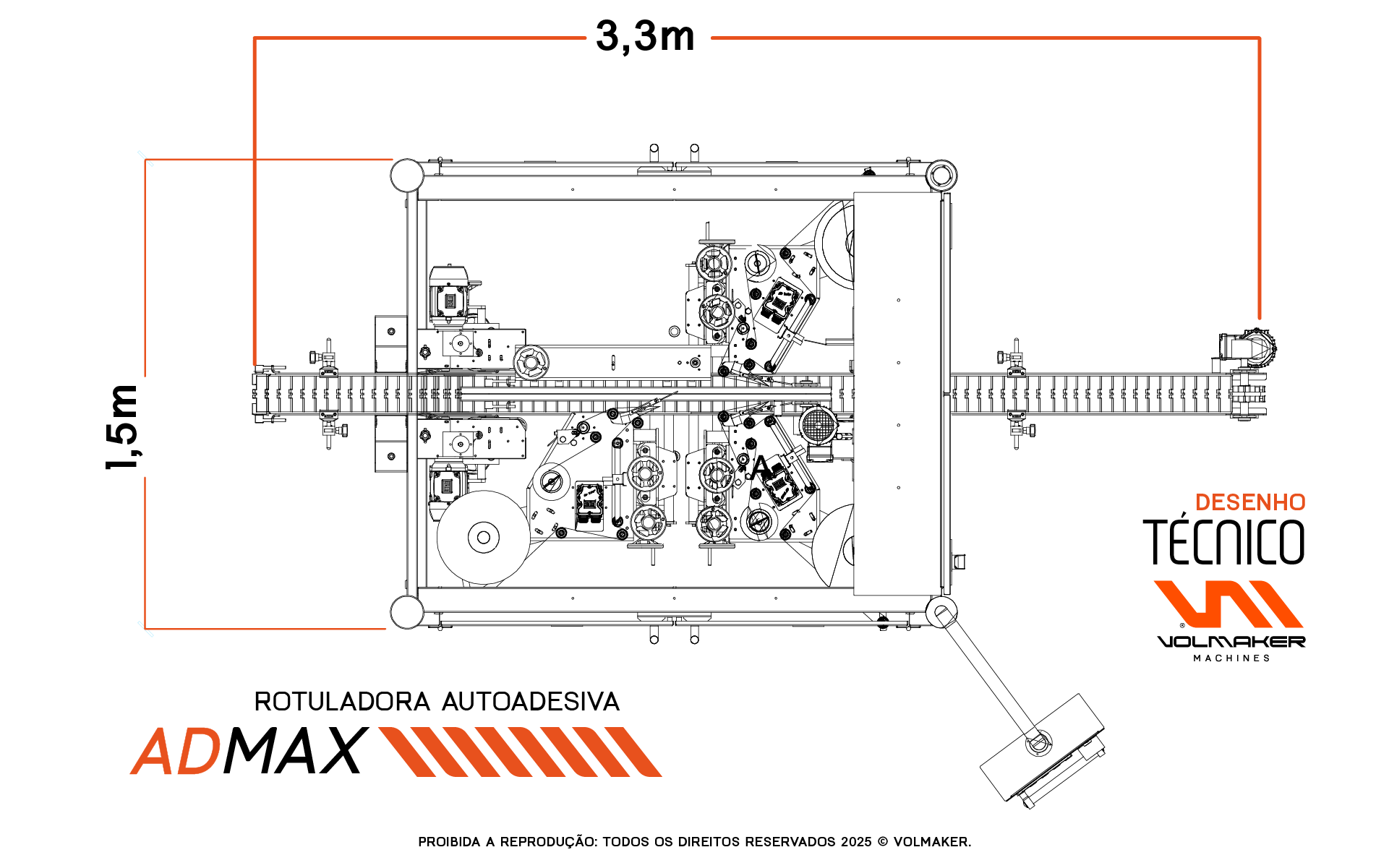 3,3m

1,5m

A

DESENHO
TÉCNICO

VOLMAKER
MACHINES

ROTULADORA AUTOADESIVA
ADMAX

PROIBIDA A REPRODUÇÃO: TODOS OS DIREITOS RESERVADOS 2025 © VOLMAKER.